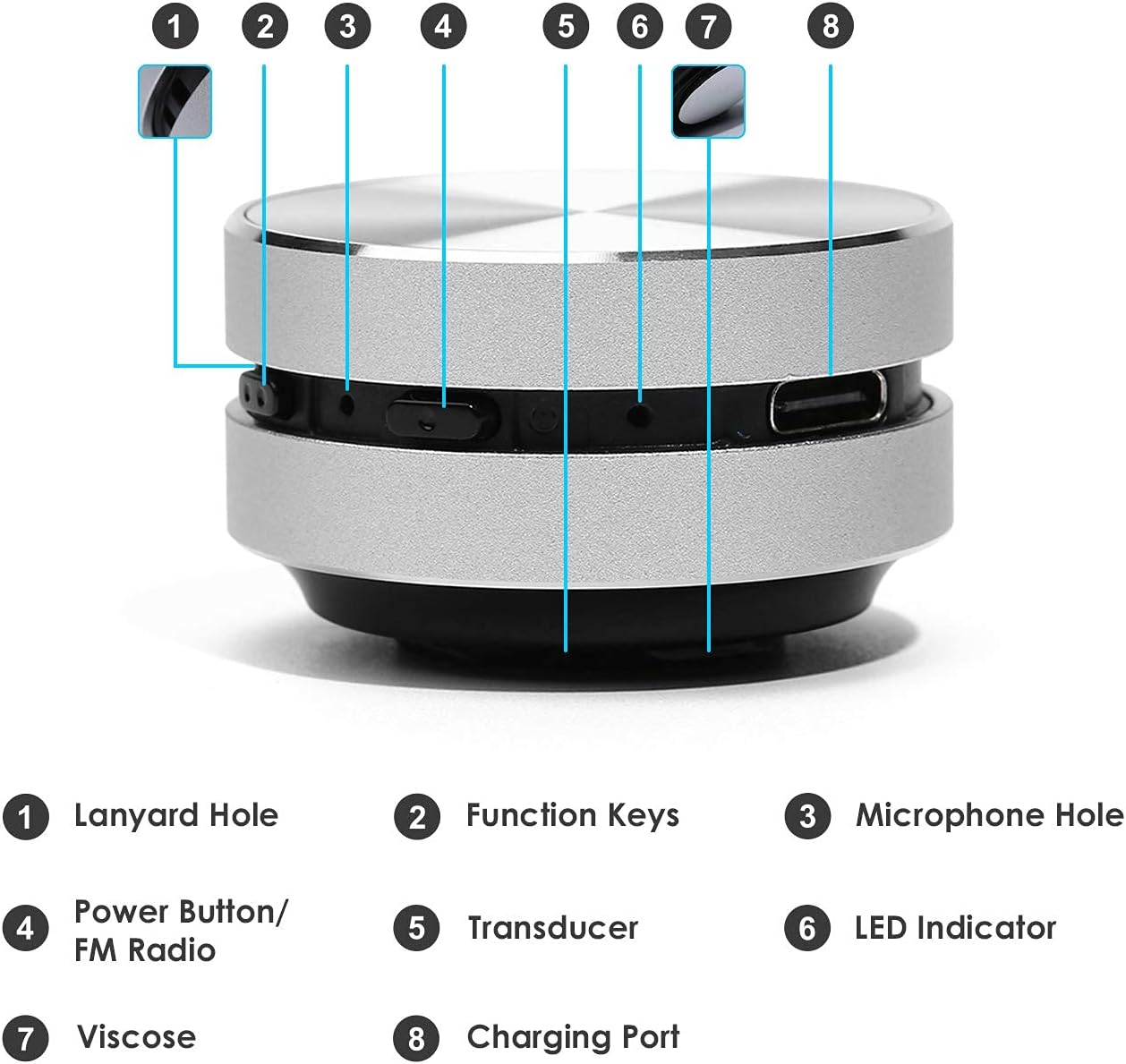 1 2 3 4 5 6 7 8

1 Lanyard Hole

2 Function Keys

3 Microphone Hole

4 Power Button/ FM Radio

5 Transducer

6 LED Indicator

7 Viscose

8 Charging Port