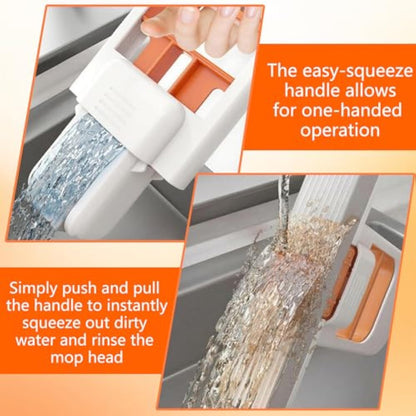 The easy-squeeze handle allows for one-handed operation

Simply push and pull the handle to instantly squeeze out dirty water and rinse the mop head